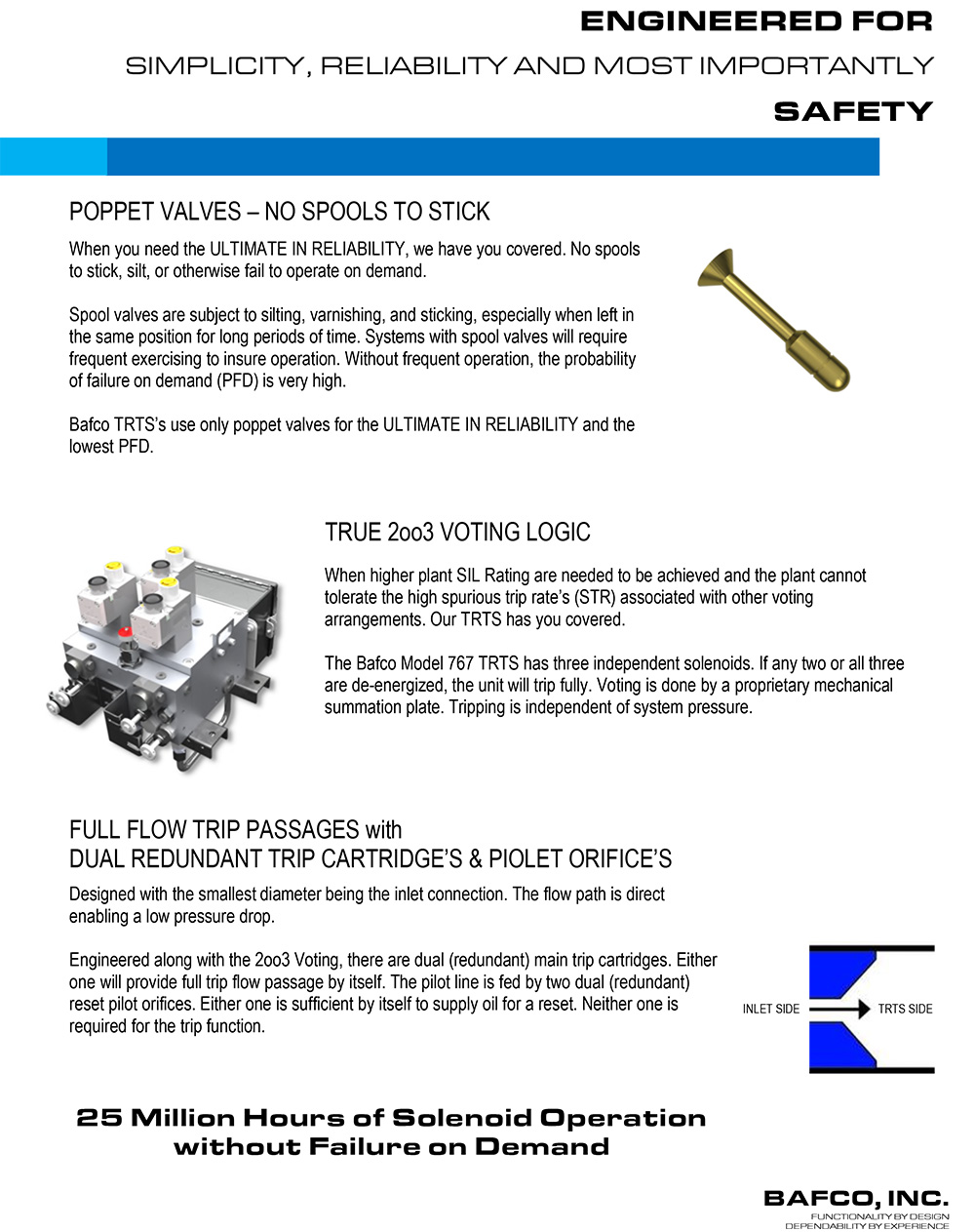 ENGINEERED FOR
SIMPLICITY, RELIABILITY AND MOST IMPORTANTLY
SAFETY

POPPET VALVES – NO SPOOLS TO STICK

When you need the ULTIMATE IN RELIABILITY, we have you covered. No spools to stick, silt, or otherwise fail to operate on demand.

Spool valves are subject to silting, varnishing, and sticking, especially when left in the same position for long periods of time. Systems with spool valves will require frequent exercising to insure operation. Without frequent operation, the probability of failure on demand (PFD) is very high.

Bafco TRTS's use only poppet valves for the ULTIMATE IN RELIABILITY and the lowest PFD.

TRUE 2oo3 VOTING LOGIC

When higher plant SIL Rating are needed to be achieved and the plant cannot tolerate the high spurious trip rate's (STR) associated with other voting arrangements. Our TRTS has you covered.

The Bafco Model 767 TRTS has three independent solenoids. If any two or all three are de-energized, the unit will trip fully. Voting is done by a proprietary mechanical summation plate. Tripping is independent of system pressure.

FULL FLOW TRIP PASSAGES with
DUAL REDUNDANT TRIP CARTRIDGE'S & PIOLET ORIFICE'S

Designed with the smallest diameter being the inlet connection. The flow path is direct enabling a low pressure drop.

Engineered along with the 2oo3 Voting, there are dual (redundant) main trip cartridges. Either one will provide full trip flow passage by itself. The pilot line is fed by two dual (redundant) reset pilot orifices. Either one is sufficient by itself to supply oil for a reset. Neither one is required for the trip function.

INLET SIDE
TRTS SIDE

25 Million Hours of Solenoid Operation without Failure on Demand

BAFCO, INC.
FUNCTIONALITY BY DESIGN
DEPENDABILITY BY EXPERIENCE